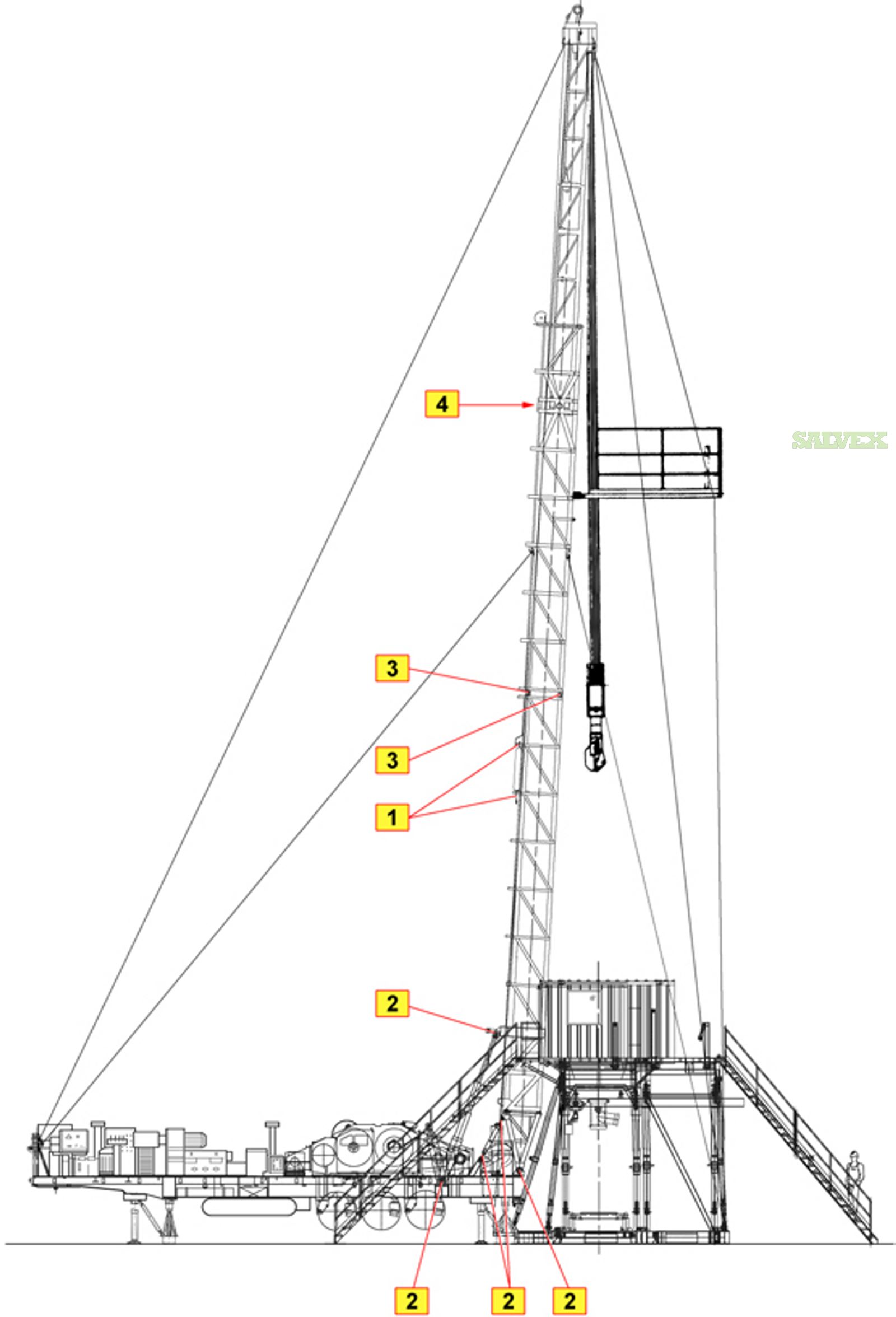 4

SALVEX

3

3

1

2

2

2

2