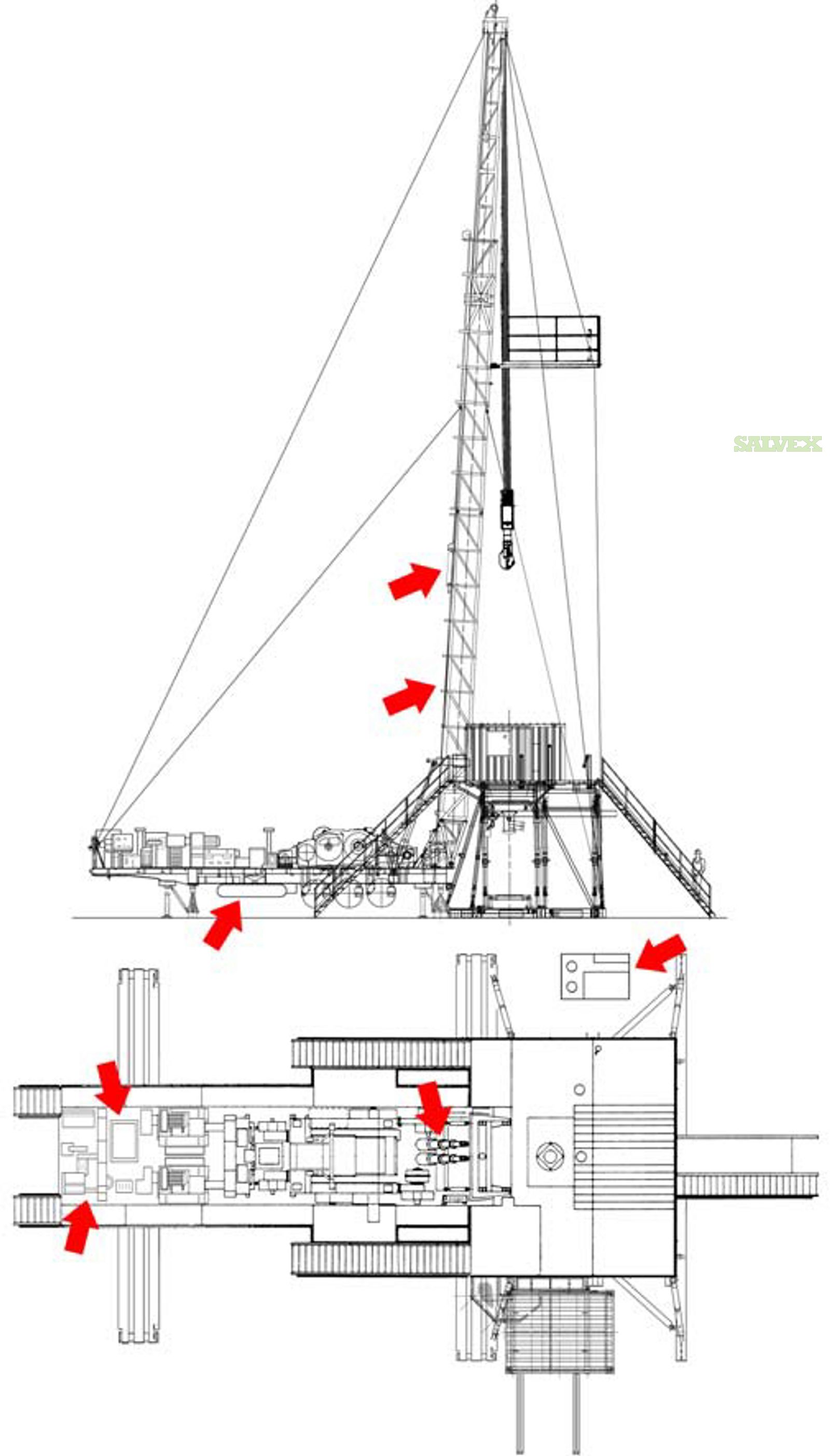 SALVEX