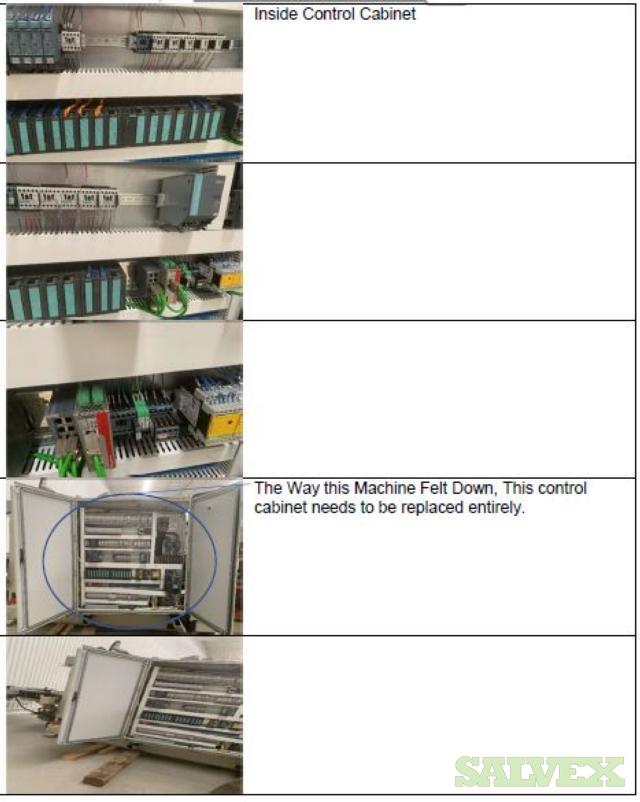 Inside Control Cabinet

The Way this Machine Felt Down, This control cabinet needs to be replaced entirely.

SALVEX